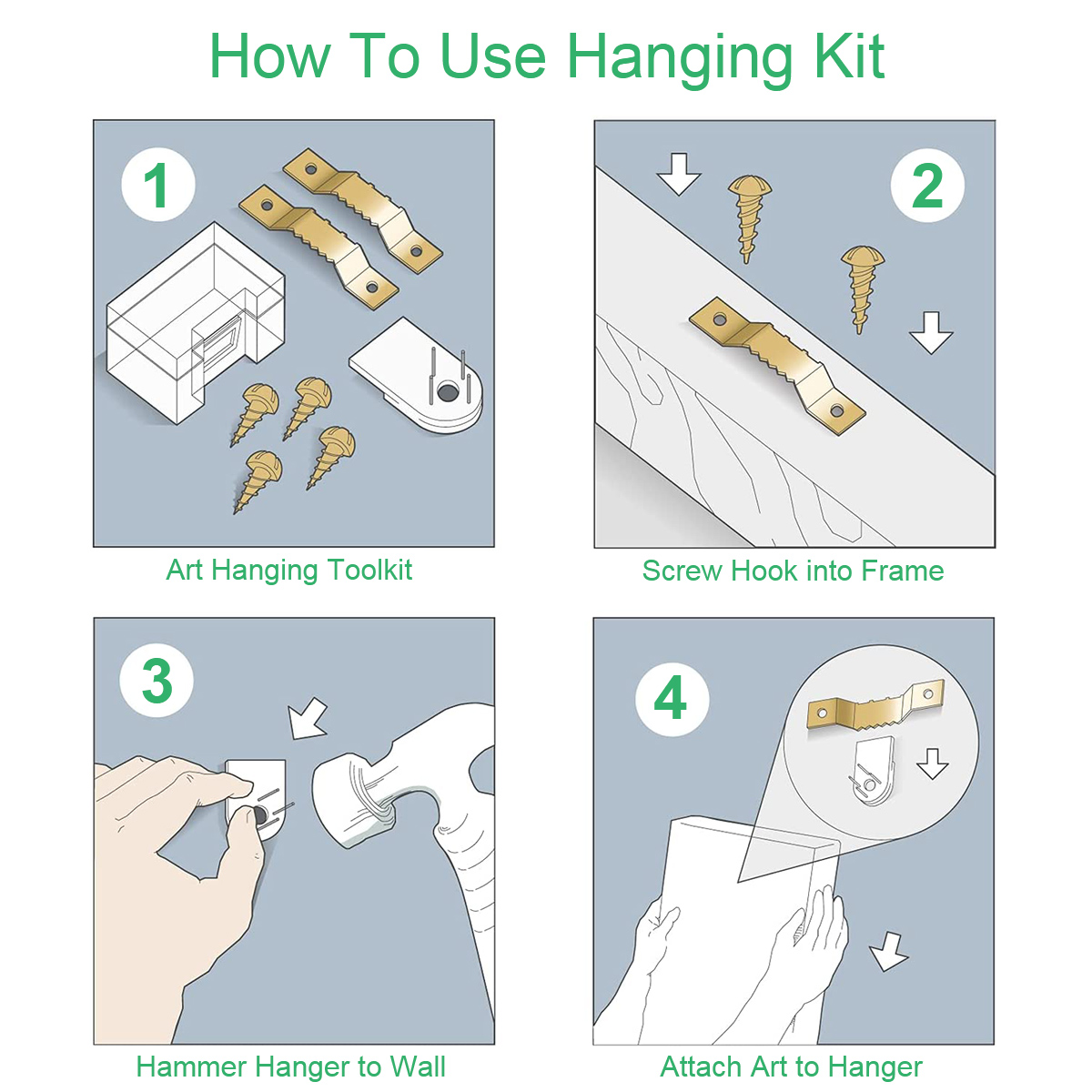 How To Use Hanging Kit

1

Art Hanging Toolkit

2

Screw Hook into Frame

3

Hammer Hanger to Wall

4

Attach Art to Hanger